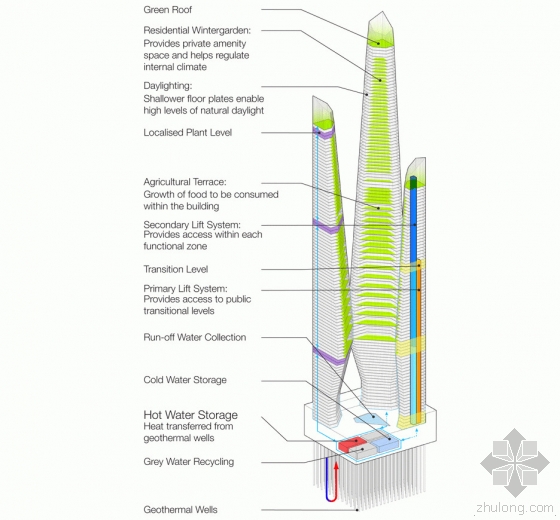 Green Roof

Residential Wintergarden:
Provides private amenity space and helps regulate internal climate

Daylighting:
Shallower floor plates enable high levels of natural daylight

Localised Plant Level

Agricultural Terrace:
Growth of food to be consumed within the building

Secondary Lift System:
Provides access within each functional zone

Transition Level

Primary Lift System:
Provides access to public transitional levels

Run-off Water Collection

Cold Water Storage

Hot Water Storage
Heat transferred from geothermal wells

Grey Water Recycling

Geothermal Wells

zhulong.com